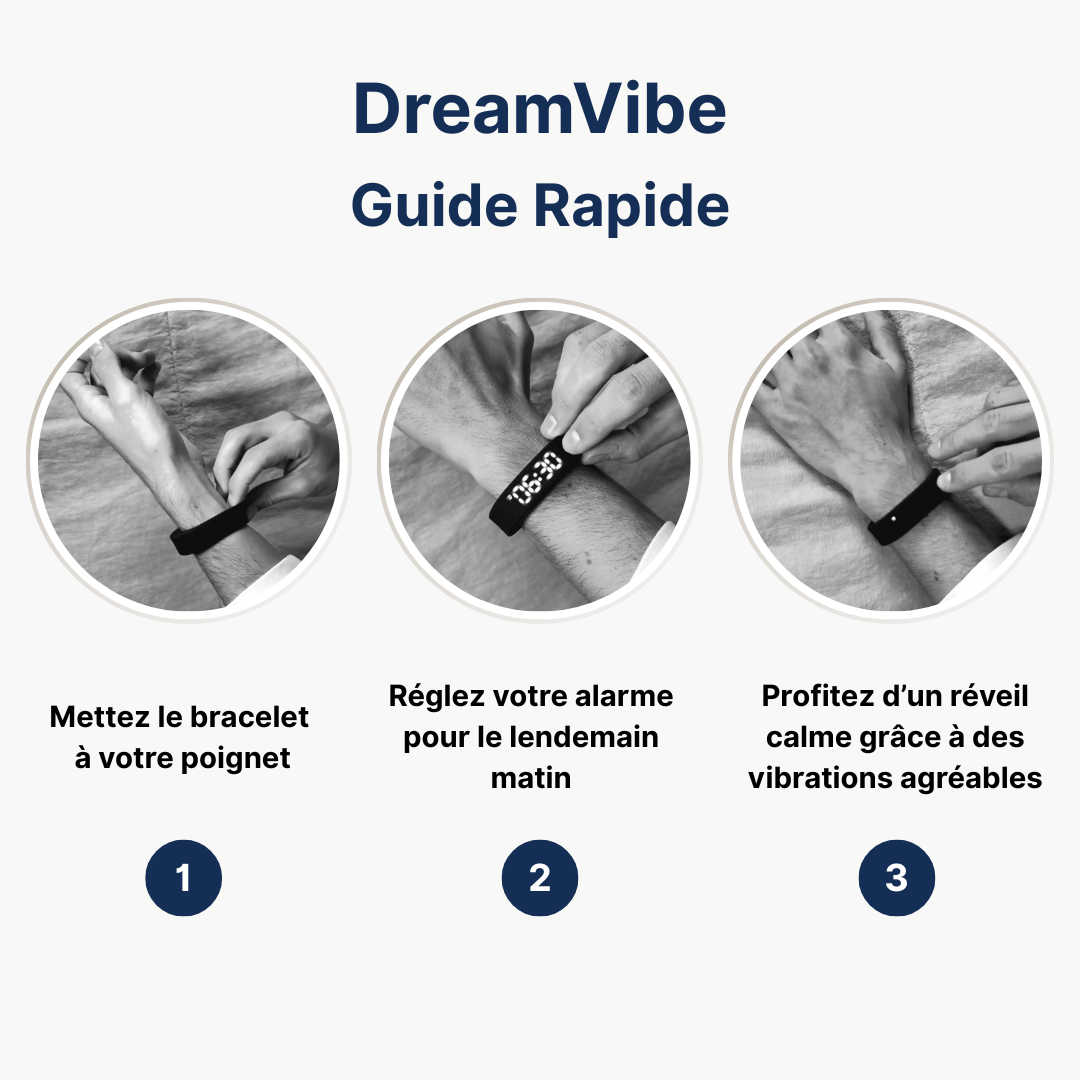 DreamVibe
Guide Rapide

06:30

Mettez le bracelet à votre poignet

1

Réglez votre alarme pour le lendemain matin

2

Profitez d'un réveil calme grâce à des vibrations agréables

3